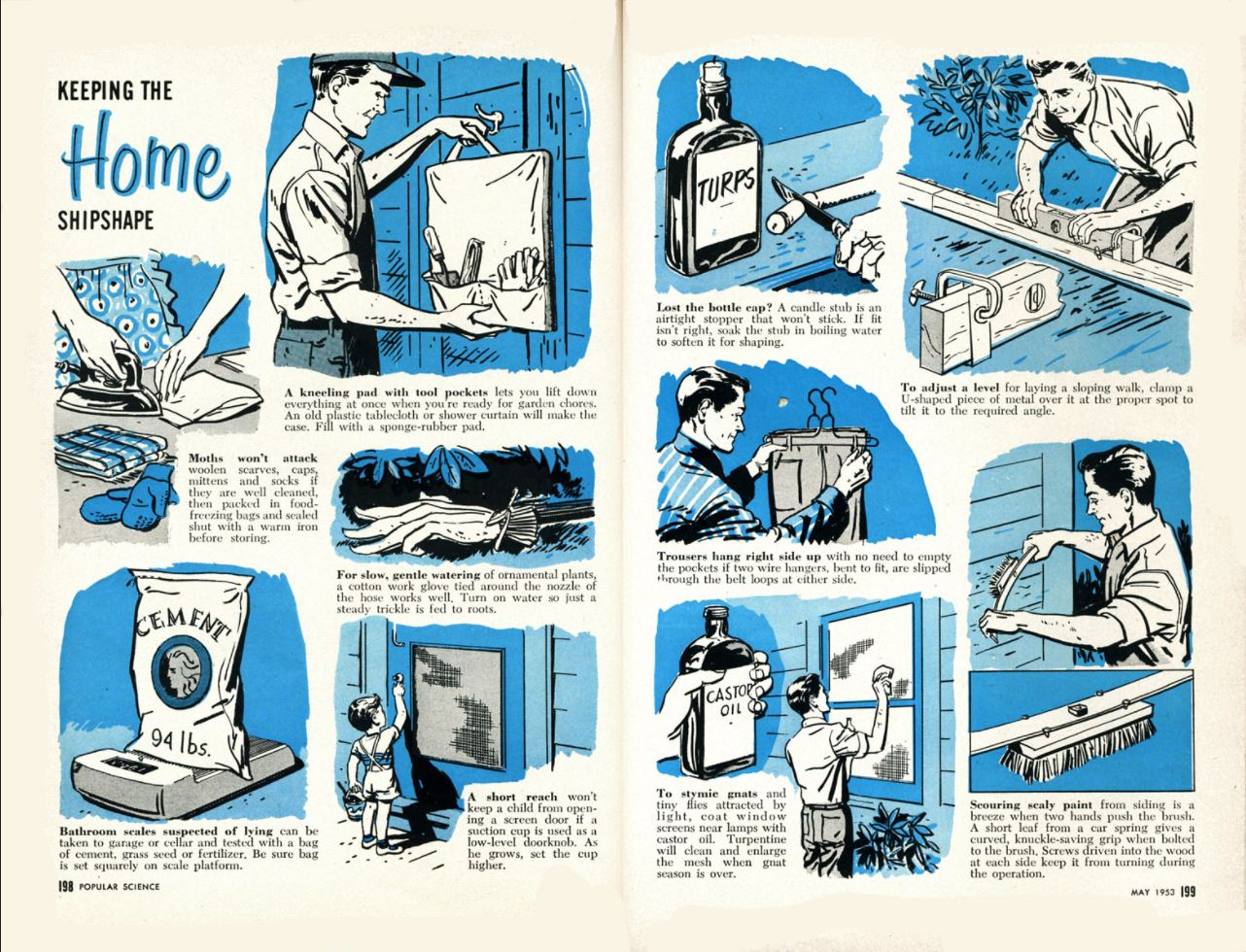 KEEPING THE

Home

SHIPSHAPE

A kneeling pad with tool pockets lets you lift down everything at once when you're ready for garden chores. An old plastic tablecloth or shower curtain will make the case. Fill with a sponge-rubber pad.

Moths won't attack woolen scarves, caps, mittens and socks if they are well cleaned, then packed in food-freezing bags and sealed shut with a warm iron before storing.

For slow, gentle watering of ornamental plants, a cotton work glove tied around the nozzle of the hose works well. Turn on water so just a steady trickle is fed to roots.

CEMENT

94 lbs.

Bathroom scales suspected of lying can be taken to garage or cellar and tested with a bag of cement, grass seed or fertilizer. Be sure bag is set squarely on scale platform.

A short reach won't keep a child from opening a screen door if a suction cup is used as a low-level doorknob. As he grows, set the cup higher.

198 POPULAR SCIENCE

TURPS

Lost the bottle cap? A candle stub is an airtight stopper that won't stick. If fit isn't right, soak the stub in boiling water to soften it for shaping.

To adjust a level for laying a sloping walk, clamp a U-shaped piece of metal over it at the proper spot to tilt it to the required angle.

Trousers hang right side up with no need to empty the pockets if two wire hangers, bent to fit, are slipped through the belt loops at either side.

CASTOR OIL

To stymie gnats and tiny flies attracted by light, coat window screens near lamps with castor oil. Turpentine will clean and enlarge the mesh when gnat season is over.

Scouring scaly paint from siding is a breeze when two hands push the brush. A short leaf from a car spring gives a curved, knuckle-saving grip when bolted to the brush. Screws driven into the wood at each side keep it from turning during the operation.

MAY 1953 199